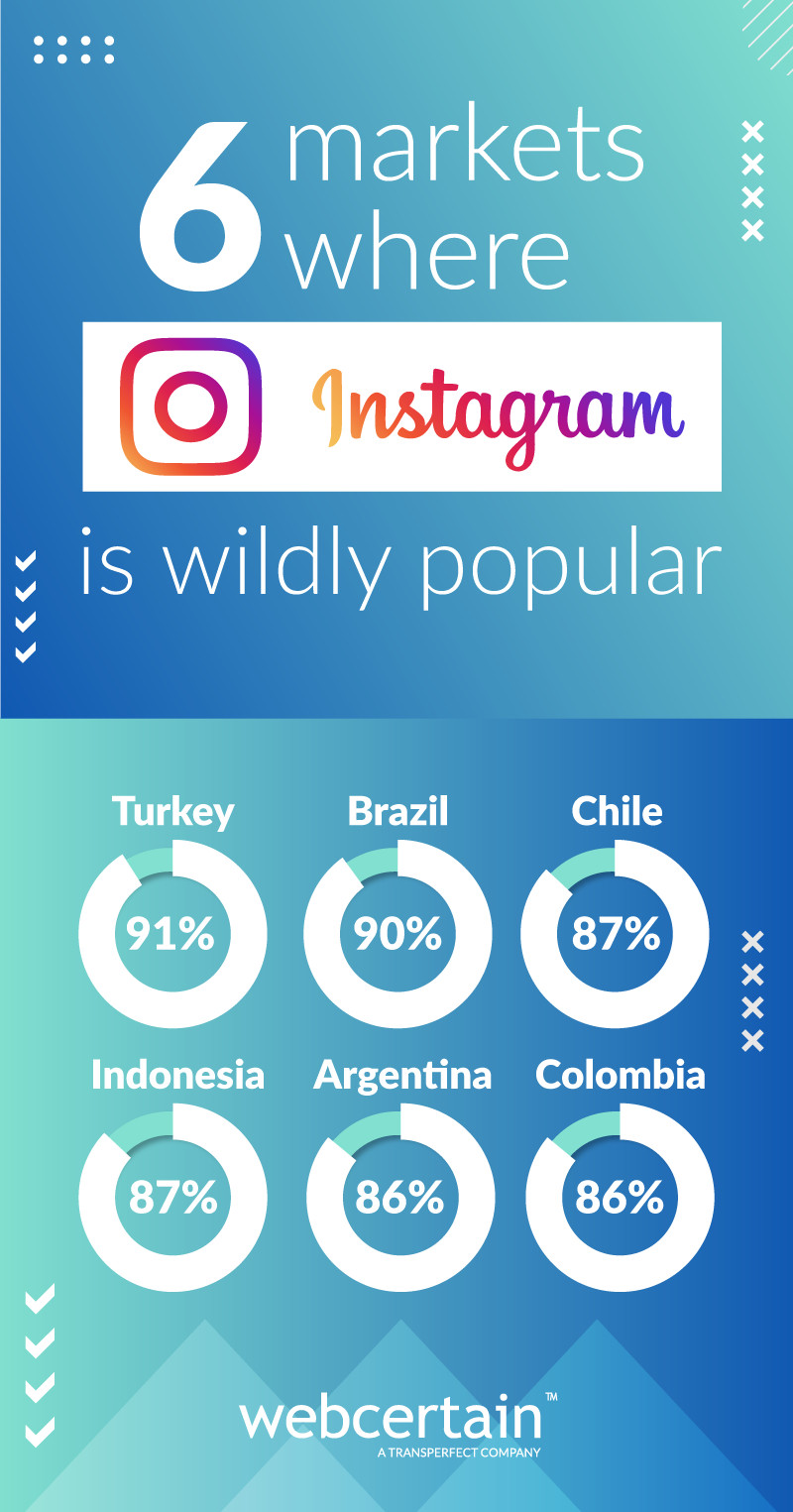 6 markets where

Instagram

is wildly popular

Turkey
91%

Brazil
90%

Chile
87%

Indonesia
87%

Argentina
86%

Colombia
86%

webcertain™
A TRANSPERFECT COMPANY