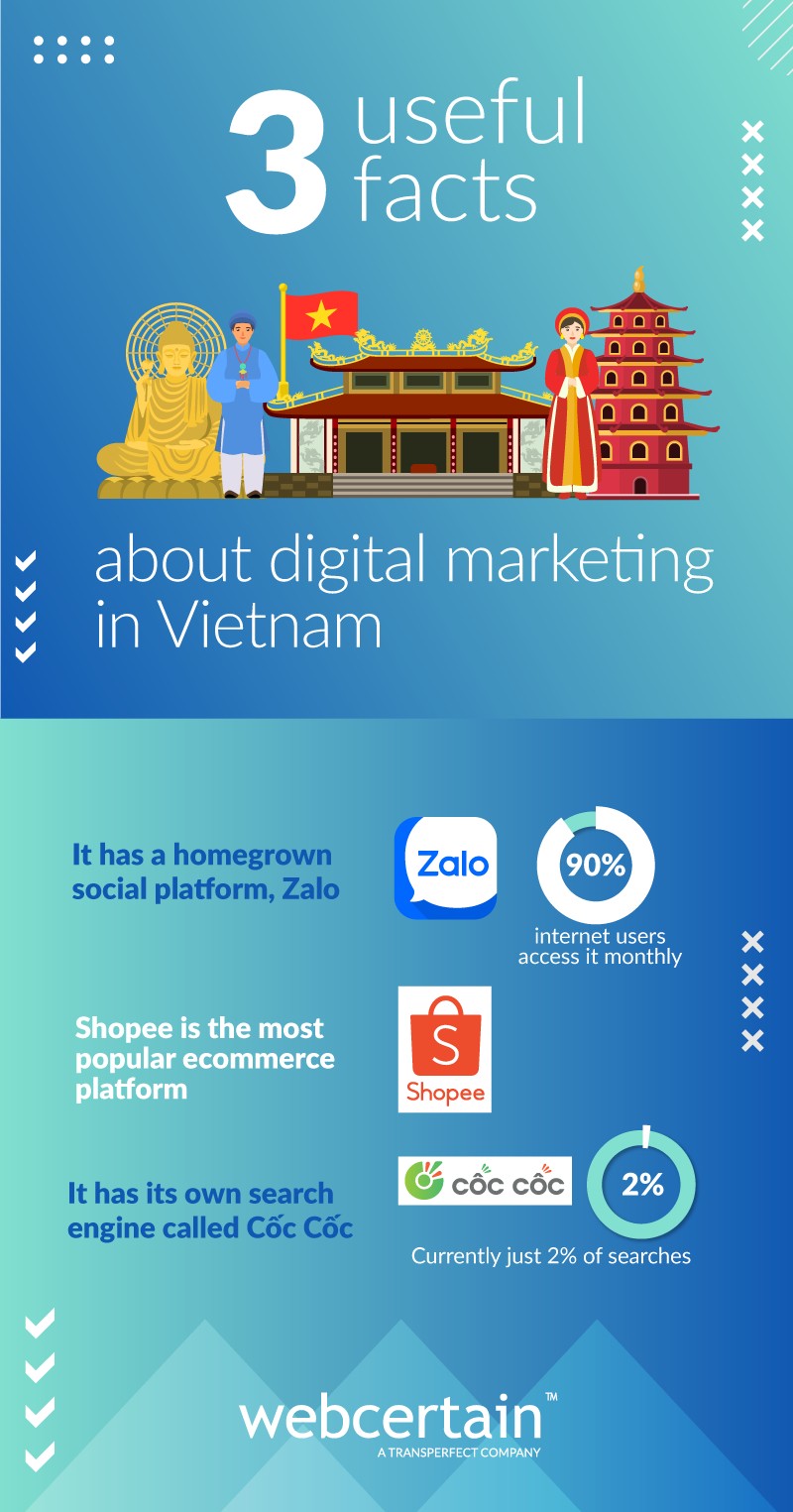 3 useful facts

about digital marketing in Vietnam

It has a homegrown social platform, Zalo

Zalo

90%

internet users access it monthly

Shopee is the most popular ecommerce platform

S

Shopee

It has its own search engine called Cốc Cốc

cốc cốc

2%

Currently just 2% of searches

webcertain™

A TRANSPERFECT COMPANY